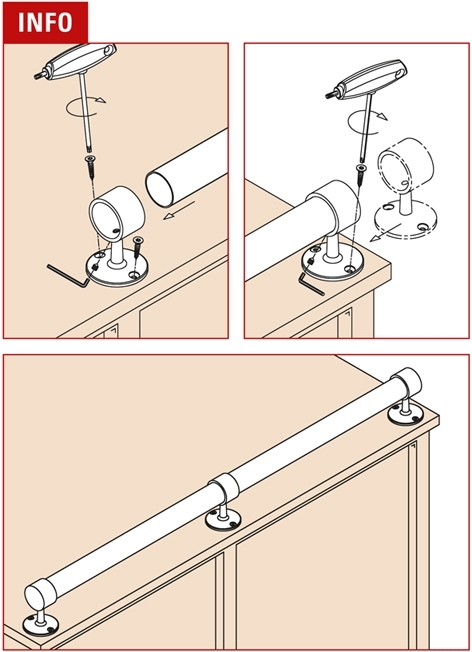 INFO